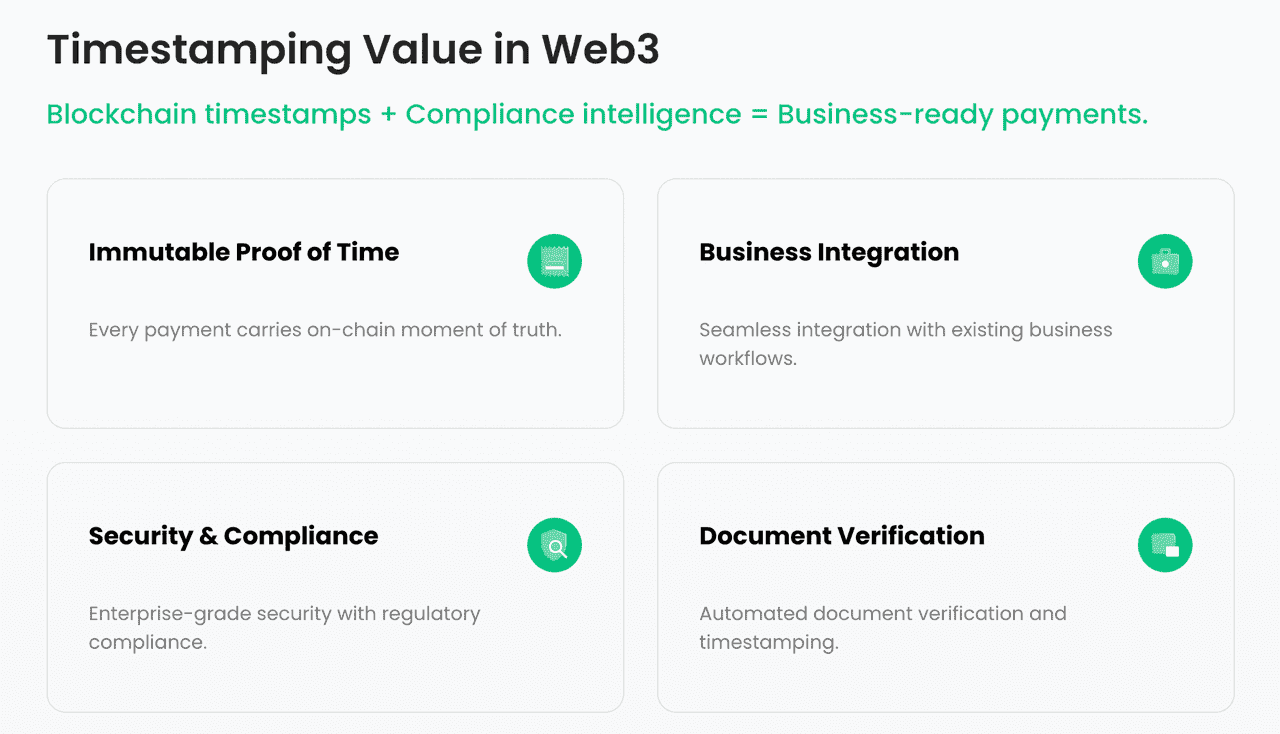 Timestamping Value in Web3

Blockchain timestamps + Compliance intelligence = Business-ready payments.

Immutable Proof of Time

Every payment carries on-chain moment of truth.

Business Integration

Seamless integration with existing business workflows.

Security & Compliance

Enterprise-grade security with regulatory compliance.

Document Verification

Automated document verification and timestamping.